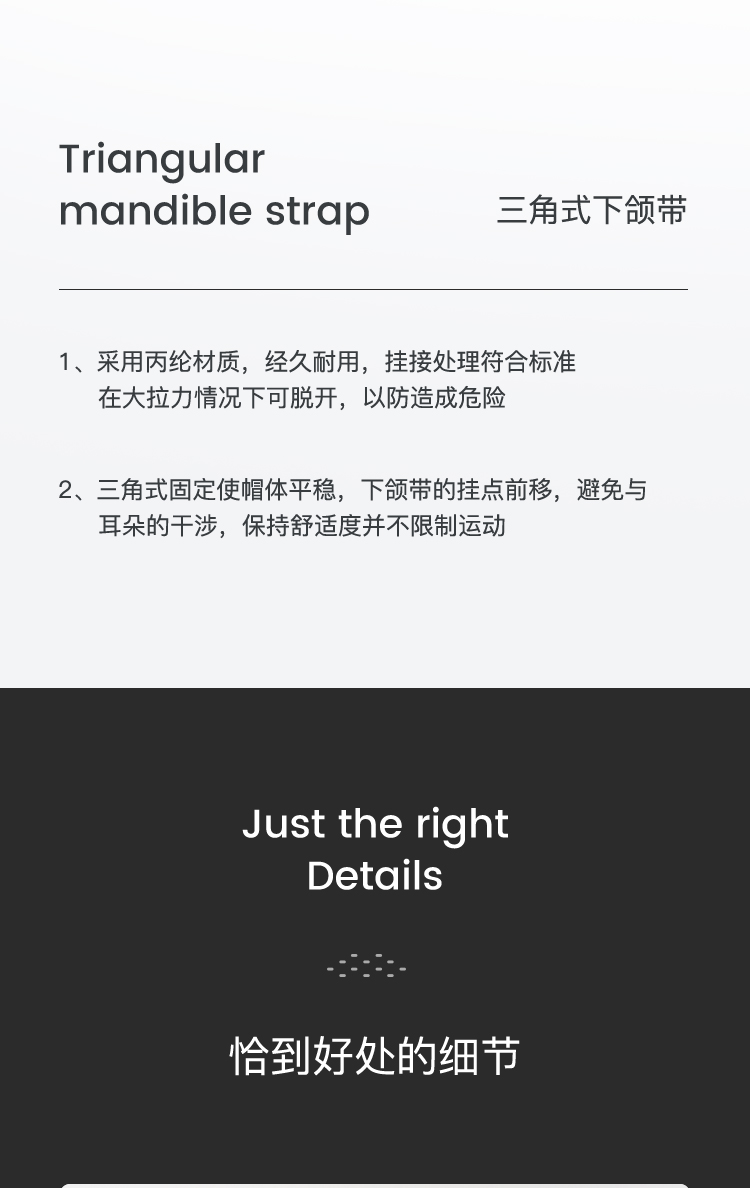 Triangular
mandible strap

三角式下颌带

1、采用丙纶材质，经久耐用，挂接处理符合标准在大拉力情况下可脱开，以防造成危险

2、三角式固定使帽体平稳，下颌带的挂点前移，避免与耳朵的干涉，保持舒适度并不限制运动

Just the right
Details

恰到好处的细节