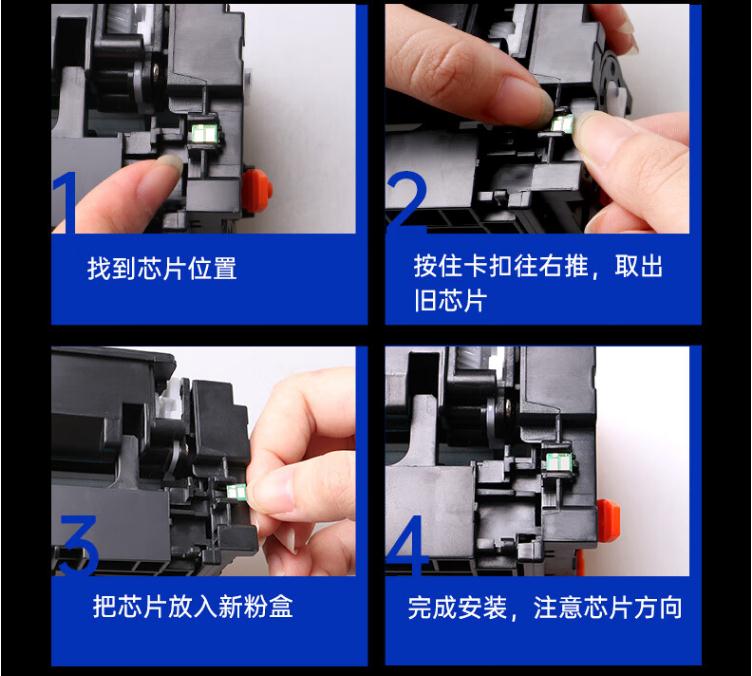 1

找到芯片位置

2

按住卡扣往右推，取出旧芯片

3

把芯片放入新粉盒

4

完成安装，注意芯片方向